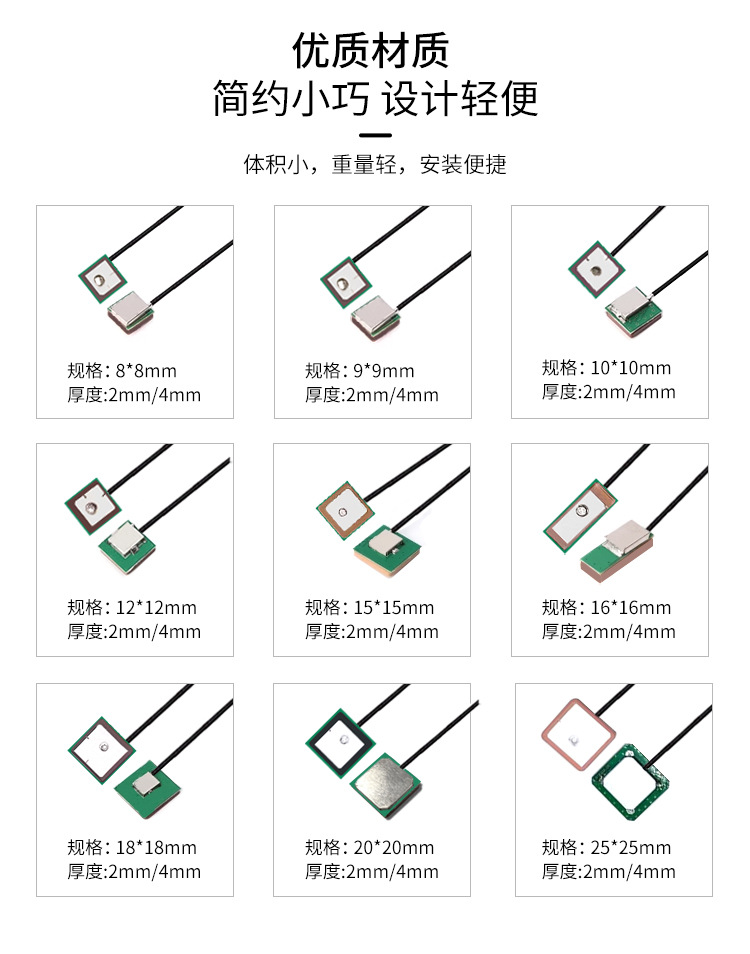 优质材质
简约小巧 设计轻便

体积小，重量轻，安装便捷

规格：8*8mm
厚度:2mm/4mm

规格：9*9mm
厚度:2mm/4mm

规格：10*10mm
厚度:2mm/4mm

规格：12*12mm
厚度:2mm/4mm

规格：15*15mm
厚度:2mm/4mm

规格：16*16mm
厚度:2mm/4mm

规格：18*18mm
厚度:2mm/4mm

规格：20*20mm
厚度:2mm/4mm

规格：25*25mm
厚度:2mm/4mm